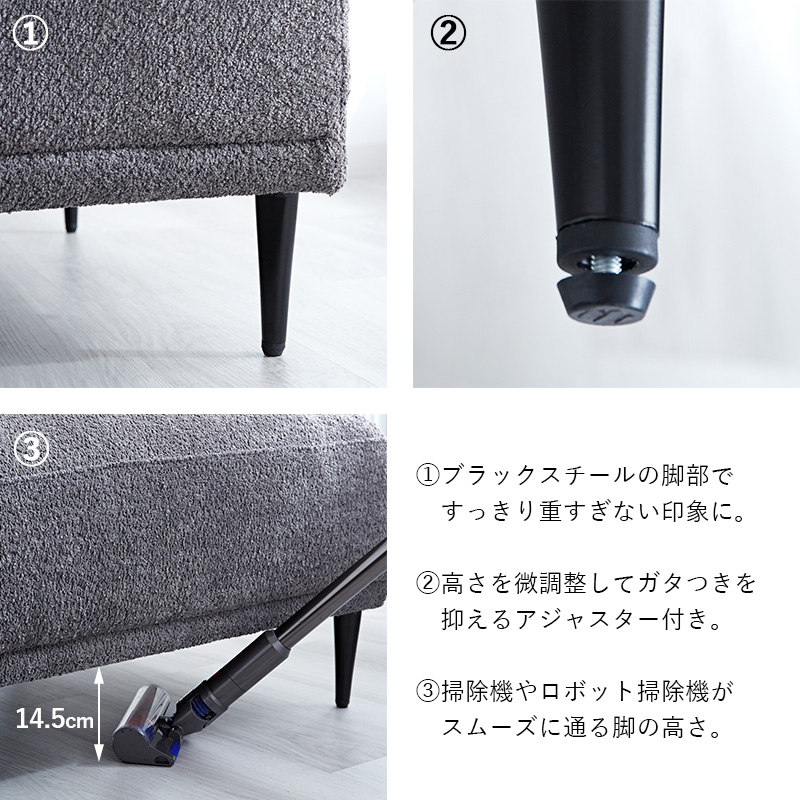 ①

②

③

14.5cm

①ブラックスチールの脚部ですっきり重すぎない印象に。

②高さを微調整してガタつきを抑えるアジャスター付き。

③掃除機やロボット掃除機がスムーズに通る脚の高さ。