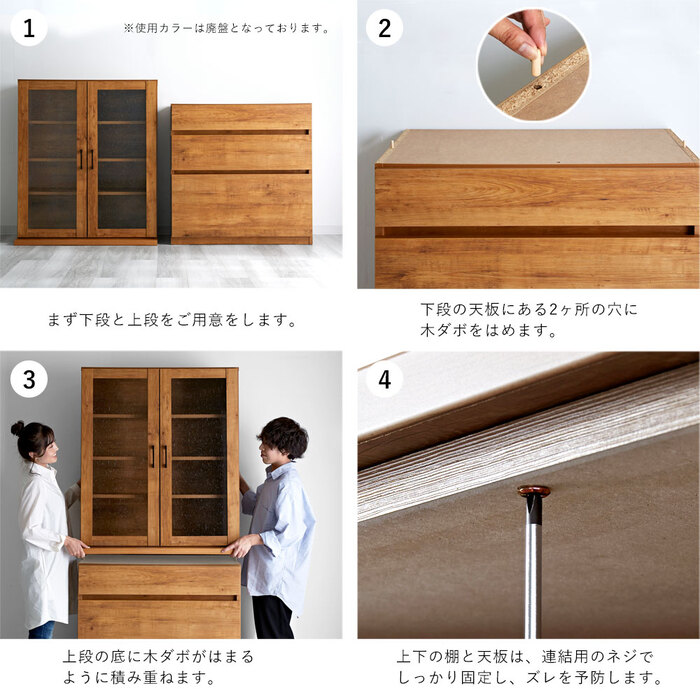 1

※使用カラーは廃盤となっております。

まず下段と上段をご用意をします。

2

下段の天板にある2ヶ所の穴に木ダボをはめます。

3

上段の底に木ダボがはまるように積み重ねます。

4

上下の棚と天板は、連結用のネジでしっかり固定し、ズレを予防します。