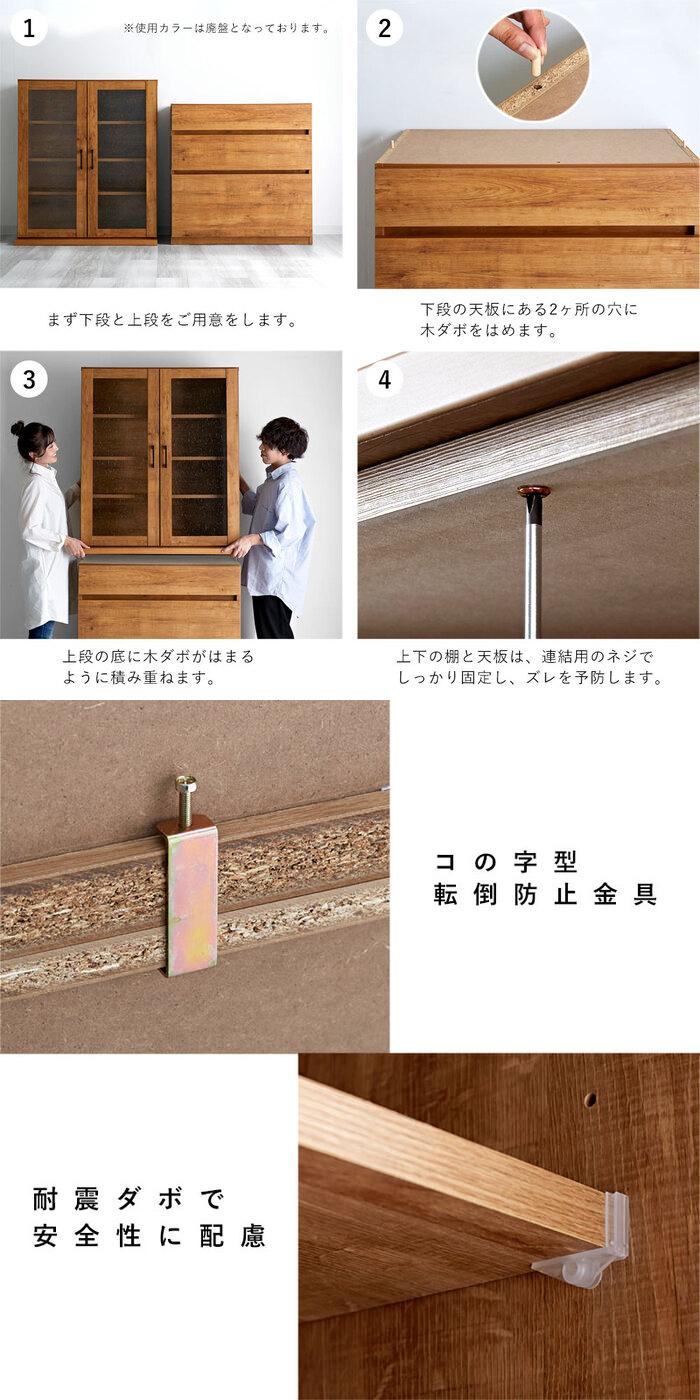 1

※使用カラーは廃盤となっております。

まず下段と上段をご用意をします。

2

下段の天板にある2ヶ所の穴に木ダボをはめます。

3

上段の底に木ダボがはまるように積み重ねます。

4

上下の棚と天板は、連結用のネジでしっかり固定し、ズレを予防します。

コの字型
転倒防止金具

耐震ダボで
安全性に配慮