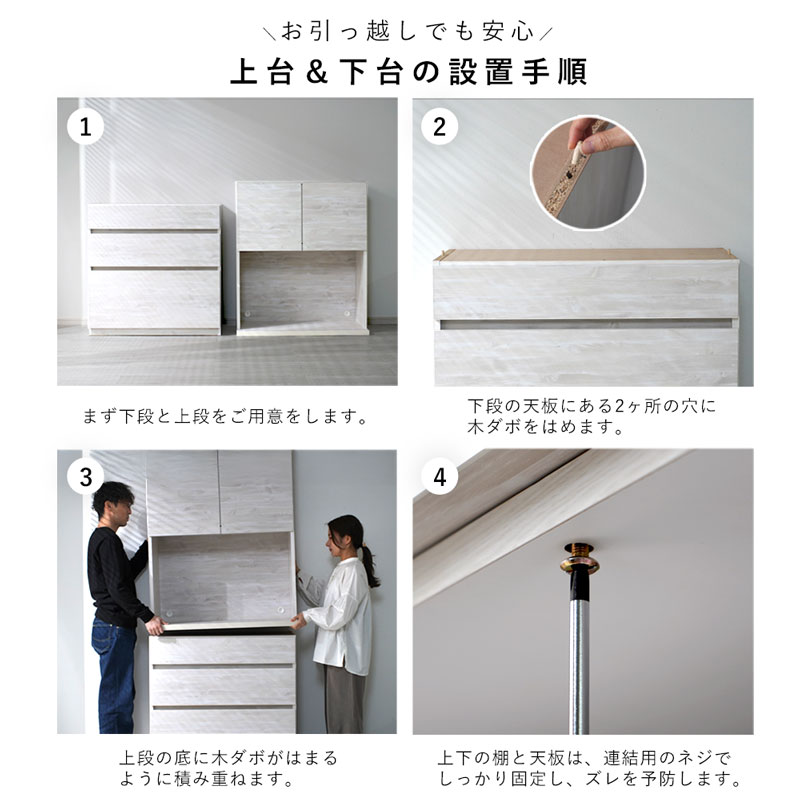 ＼お引っ越しでも安心／
上台＆下台の設置手順

1
まず下段と上段をご用意をします。

2
下段の天板にある2ヶ所の穴に木ダボをはめます。

3
上段の底に木ダボがはまるように積み重ねます。

4
上下の棚と天板は、連結用のネジでしっかり固定し、ズレを予防します。