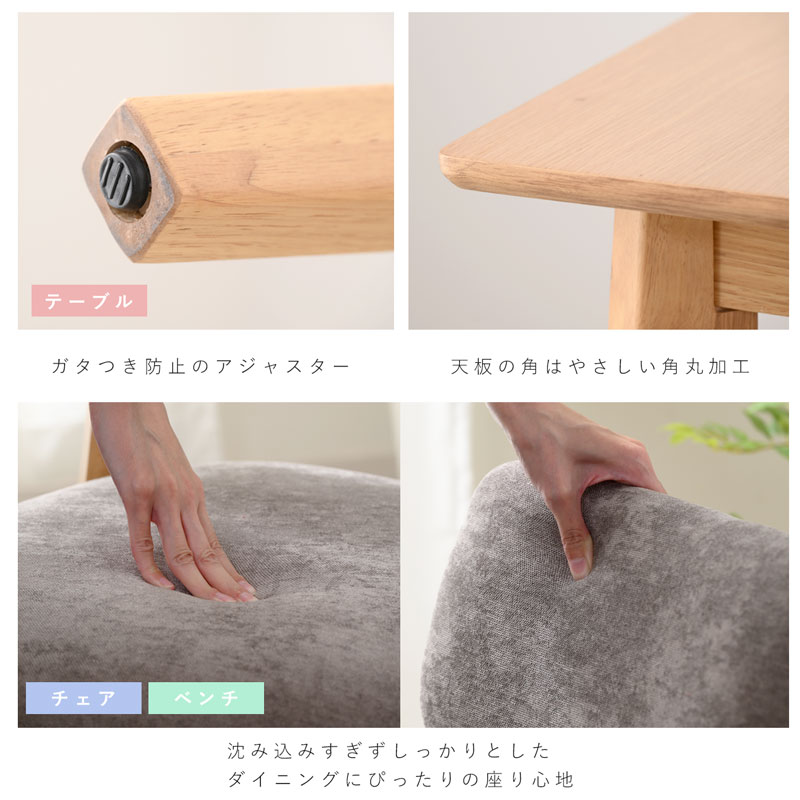 テーブル

ガタつき防止のアジャスター

天板の角はやさしい角丸加工

チェア

ベンチ

沈み込みすぎずしっかりとした
ダイニングにぴったりの座り心地