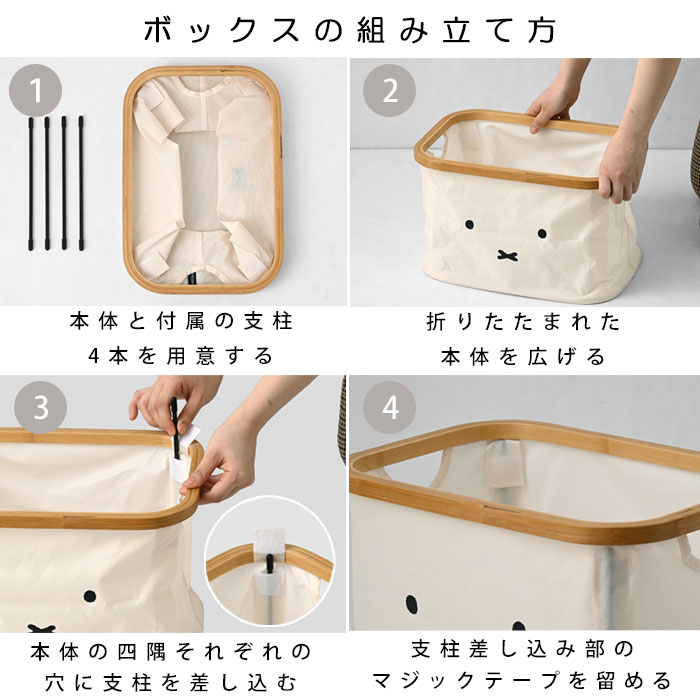 ボックスの組み立て方

1

本体と付属の支柱
4本を用意する

2

折りたたまれた
本体を広げる

3

本体の四隅それぞれの
穴に支柱を差し込む

4

支柱差し込み部の
マジックテープを留める