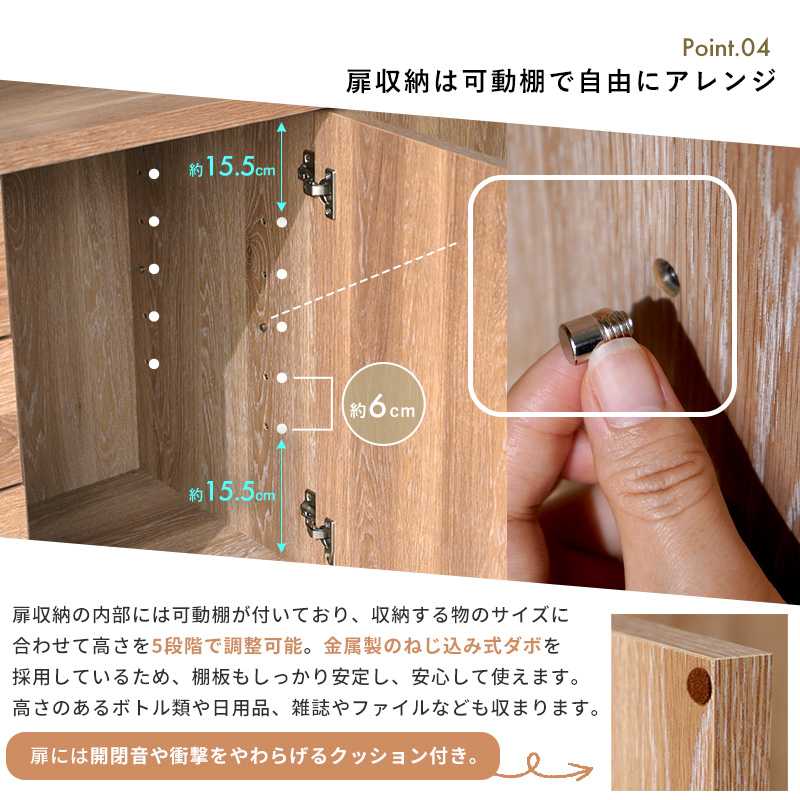 Point.04
扉収納は可動棚で自由にアレンジ

約15.5cm
約6cm
約15.5cm

扉収納の内部には可動棚が付いており、収納する物のサイズに合わせて高さを5段階で調整可能。金属製のねじ込み式ダボを採用しているため、棚板もしっかり安定し、安心して使えます。高さのあるボトル類や日用品、雑誌やファイルなども収まります。

扉には開閉音や衝撃をやわらげるクッション付き。