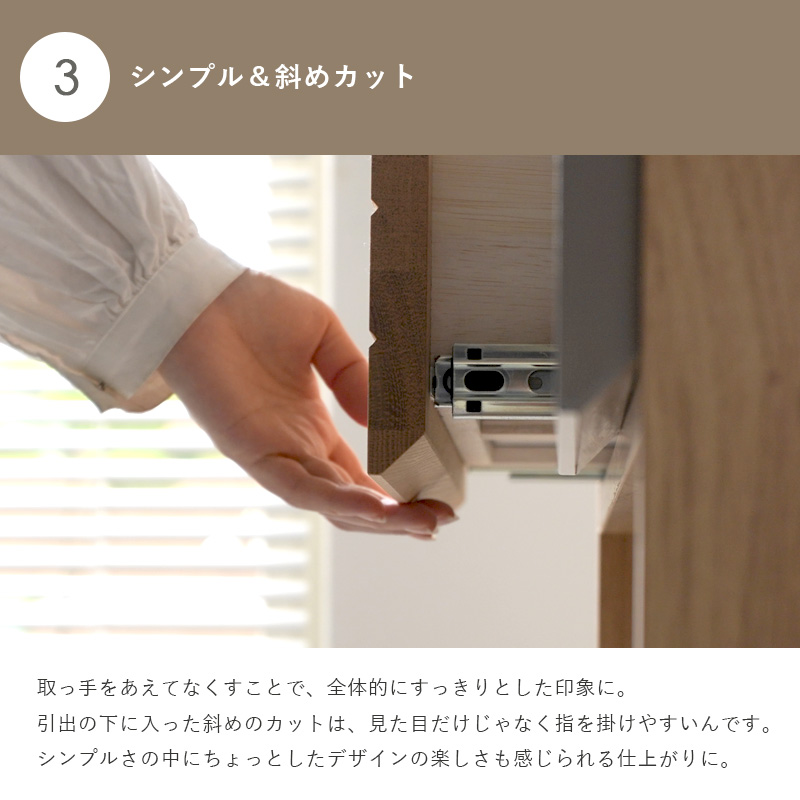 3 シンプル＆斜めカット

取っ手をあえてなくすことで、全体的にすっきりとした印象に。
引出の下に入った斜めのカットは、見た目だけじゃなく指を掛けやすいんです。
シンプルさの中にちょっとしたデザインの楽しさも感じられる仕上がりに。