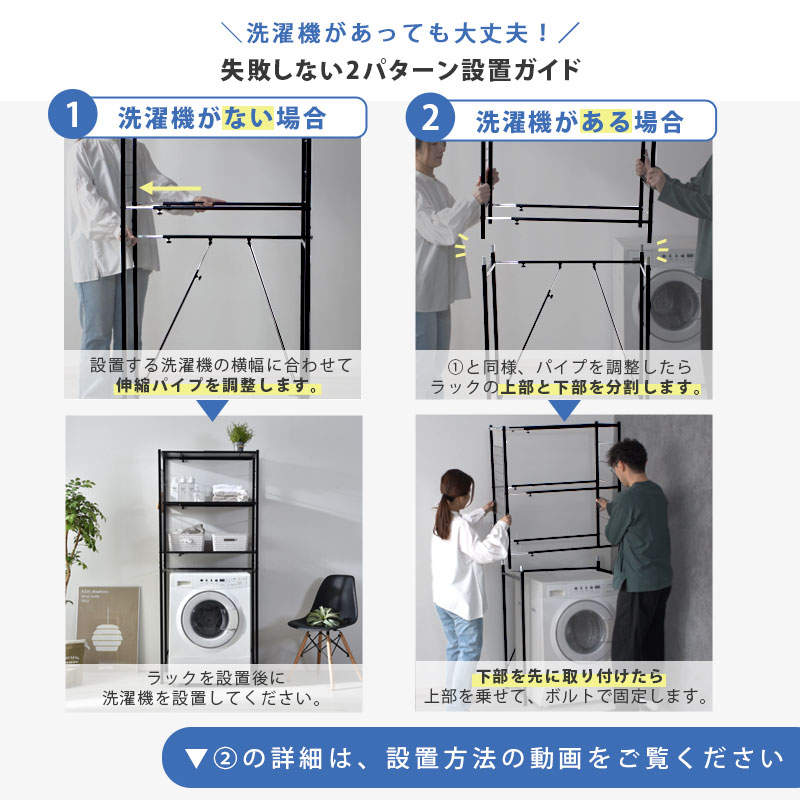 ＼洗濯機があっても大丈夫！／
失敗しない2パターン設置ガイド

1 洗濯機がない場合

設置する洗濯機の横幅に合わせて伸縮パイプを調整します。

ラックを設置後に洗濯機を設置してください。

2 洗濯機がある場合

①と同様、パイプを調整したらラックの上部と下部を分割します。

下部を先に取り付けたら上部を乗せて、ボルトで固定します。

▼②の詳細は、設置方法の動画をご覧ください