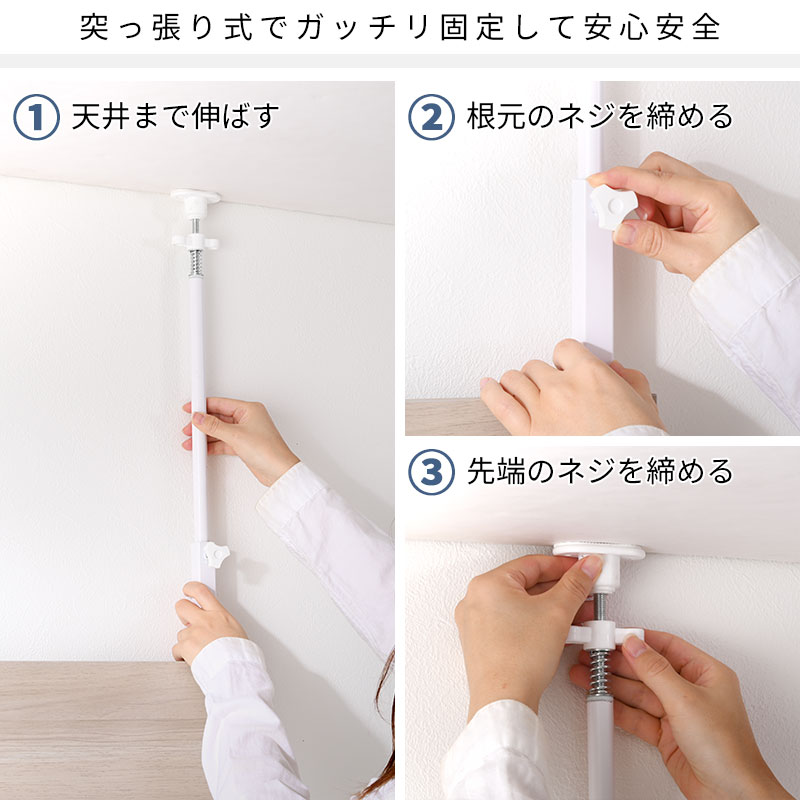 突っ張り式でガッチリ固定して安心安全

1 天井まで伸ばす

2 根元のネジを締める

3 先端のネジを締める