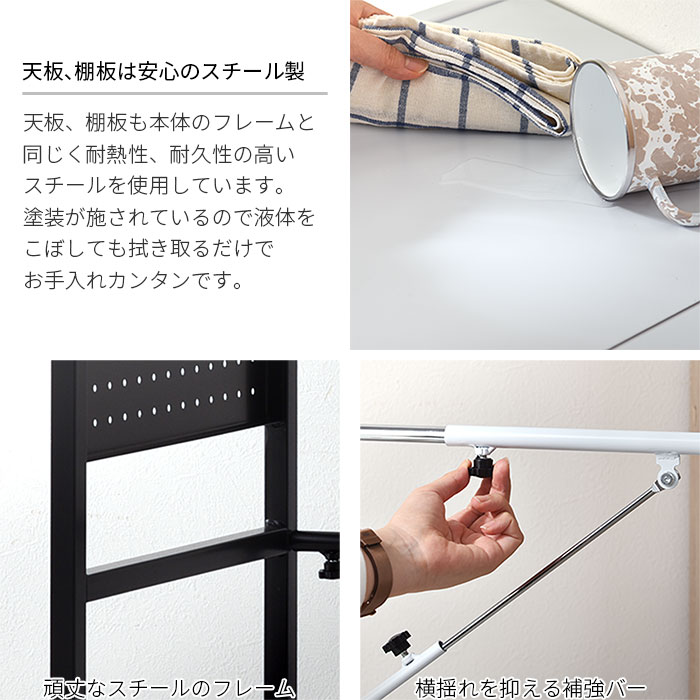 天板、棚板は安心のスチール製

天板、棚板も本体のフレームと同じく耐熱性、耐久性の高いスチールを使用しています。塗装が施されているので液体をこぼしても拭き取るだけでお手入れカンタンです。

頑丈なスチールのフレーム

横揺れを抑える補強バー