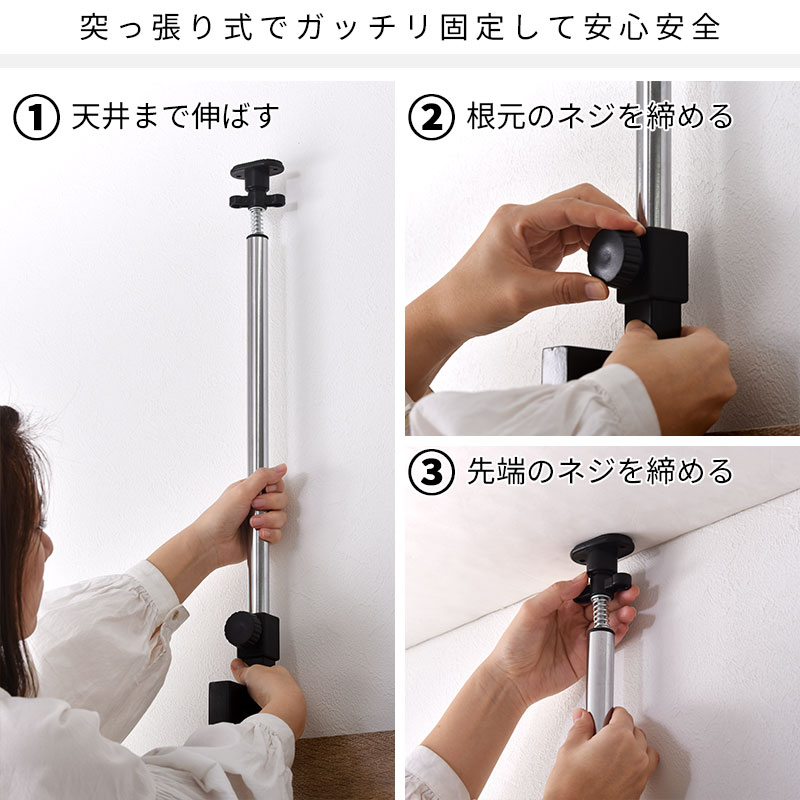 突っ張り式でガッチリ固定して安心安全

① 天井まで伸ばす

② 根元のネジを締める

③ 先端のネジを締める